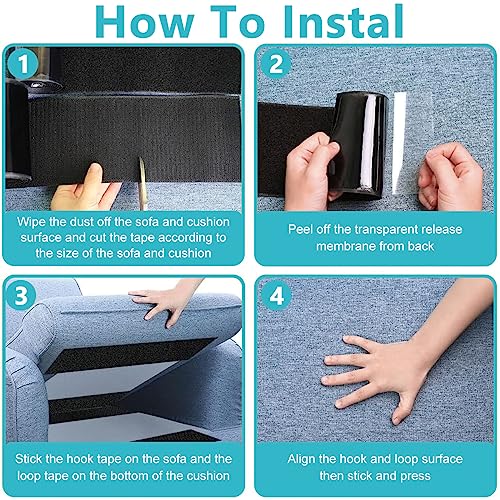 How To Instal

1

Wipe the dust off the sofa and cushion surface and cut the tape according to the size of the sofa and cushion

2

Peel off the transparent release membrane from back

3

Stick the hook tape on the sofa and the loop tape on the bottom of the cushion

4

Align the hook and loop surface then stick and press